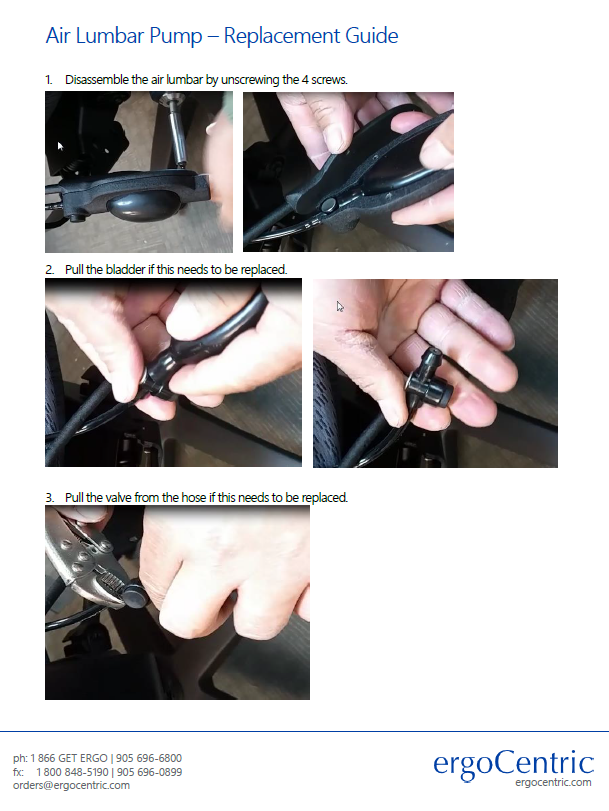 Air Lumbar Pump – Replacement Guide

1. Disassemble the air lumbar by unscrewing the 4 screws.

2. Pull the bladder if this needs to be replaced.

3. Pull the valve from the hose if this needs to be replaced.

ph: 1 866 GET ERGO | 905 696-6800
fx: 1 800 848-5190 | 905 696-0899
orders@ergocentric.com

ergoCentric
ergocentric.com