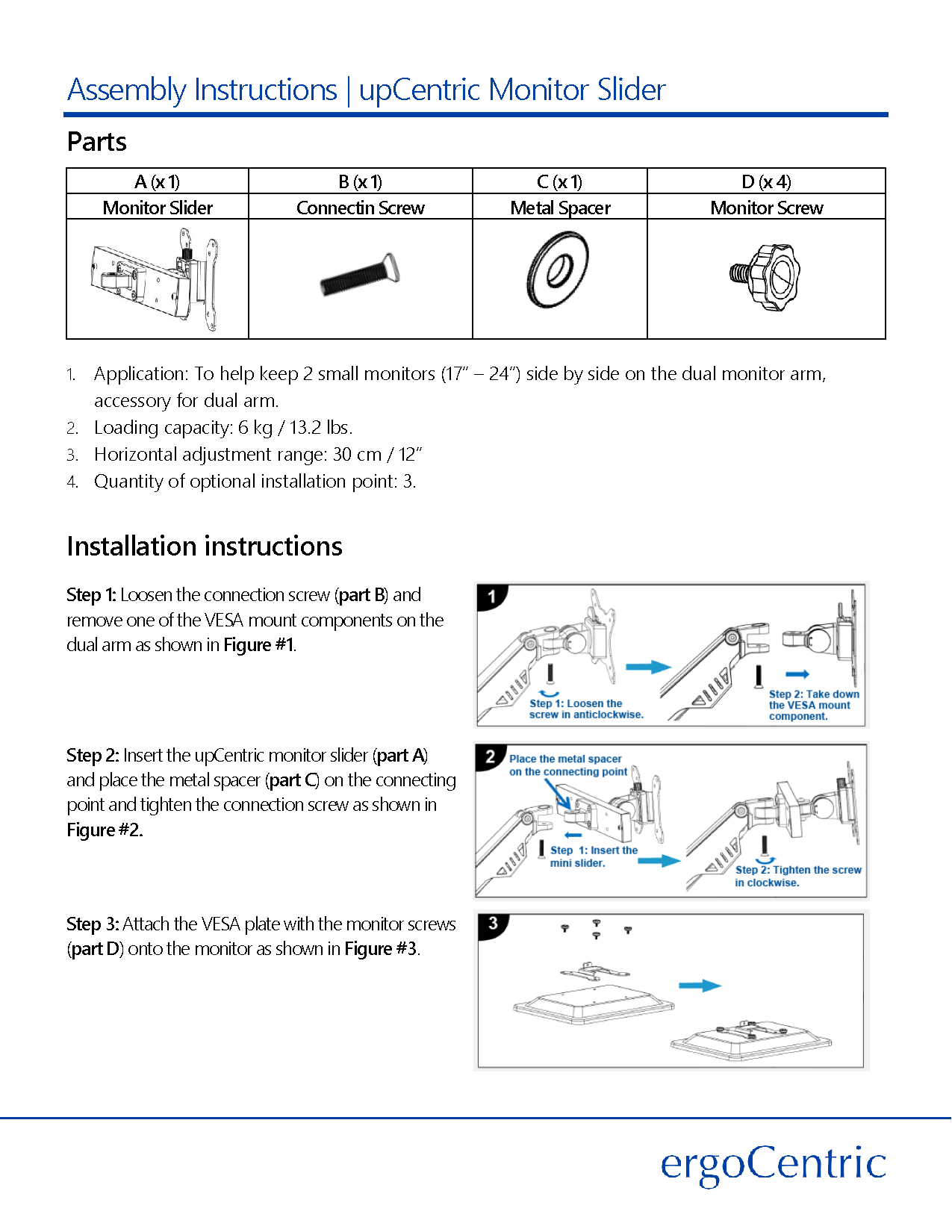 Assembly Instructions | upCentric Monitor Slider

Parts

| A (x 1) | B (x 1) | C (x 1) | D (x 4) |
|---|---|---|---|
| Monitor Slider | Connectin Screw | Metal Spacer | Monitor Screw |
| | | | |

1. Application: To help keep 2 small monitors (17" – 24") side by side on the dual monitor arm, accessory for dual arm.
2. Loading capacity: 6 kg / 13.2 lbs.
3. Horizontal adjustment range: 30 cm / 12"
4. Quantity of optional installation point: 3.

Installation instructions

Step 1: Loosen the connection screw (part B) and remove one of the VESA mount components on the dual arm as shown in Figure #1.

1
Step 1: Loosen the screw in anticlockwise.
Step 2: Take down the VESA mount component.

Step 2: Insert the upCentric monitor slider (part A) and place the metal spacer (part C) on the connecting point and tighten the connection screw as shown in Figure #2.

2
Place the metal spacer on the connecting point
Step 1: Insert the mini slider.
Step 2: Tighten the screw in clockwise.

Step 3: Attach the VESA plate with the monitor screws (part D) onto the monitor as shown in Figure #3.

3

ergoCentric