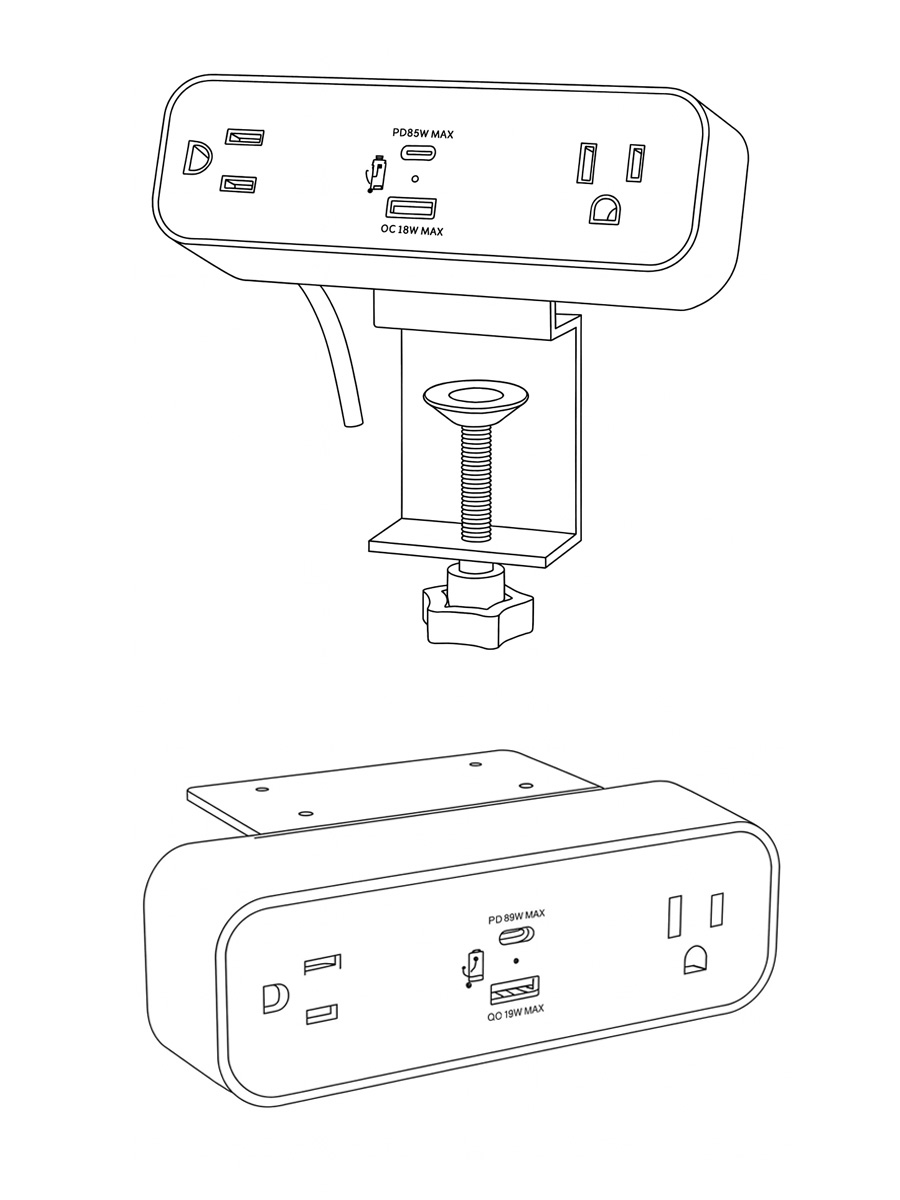 PD85W MAX
OC 18W MAX

PD 89W MAX
QC 19W MAX