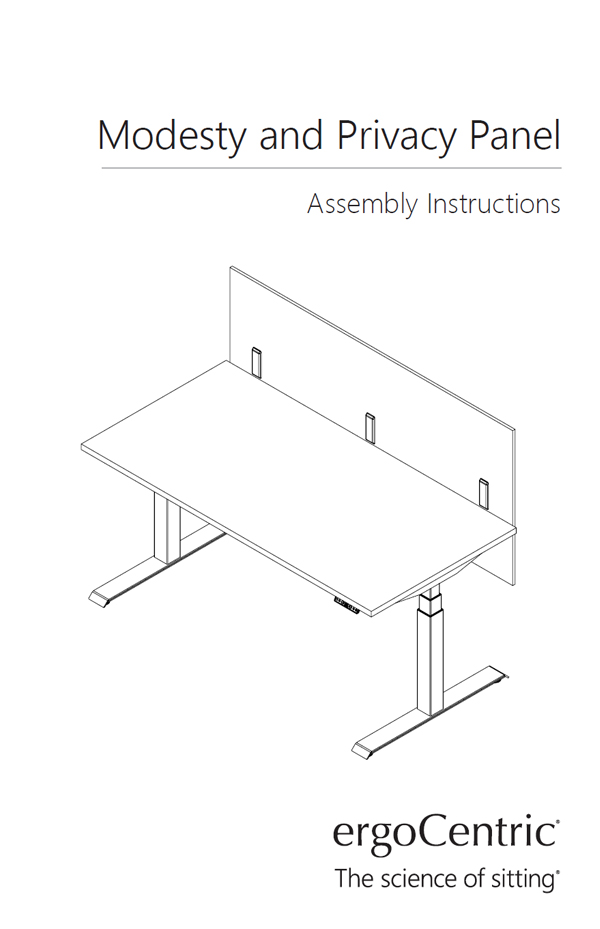 Modesty and Privacy Panel

Assembly Instructions

ergoCentric®
The science of sitting®