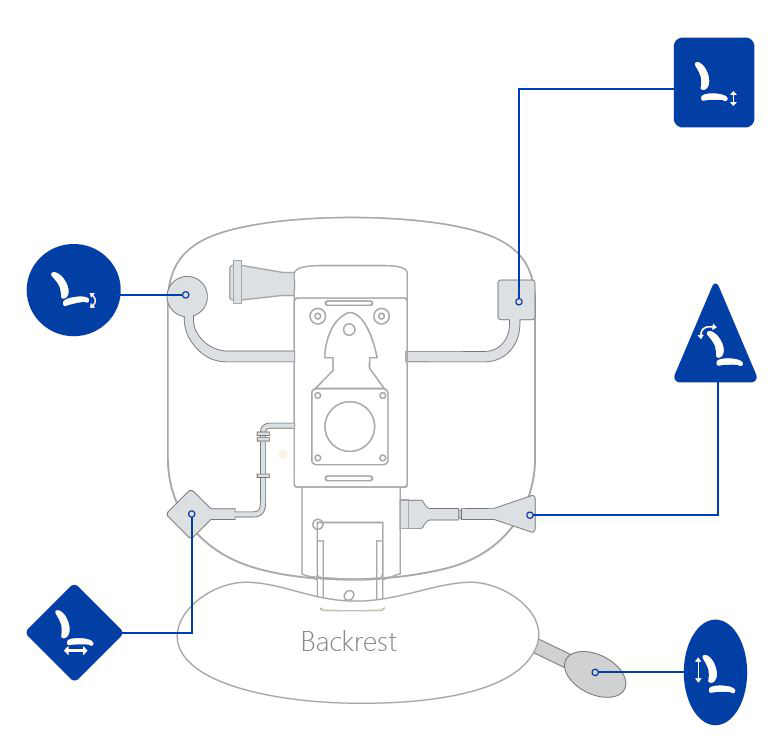 Backrest