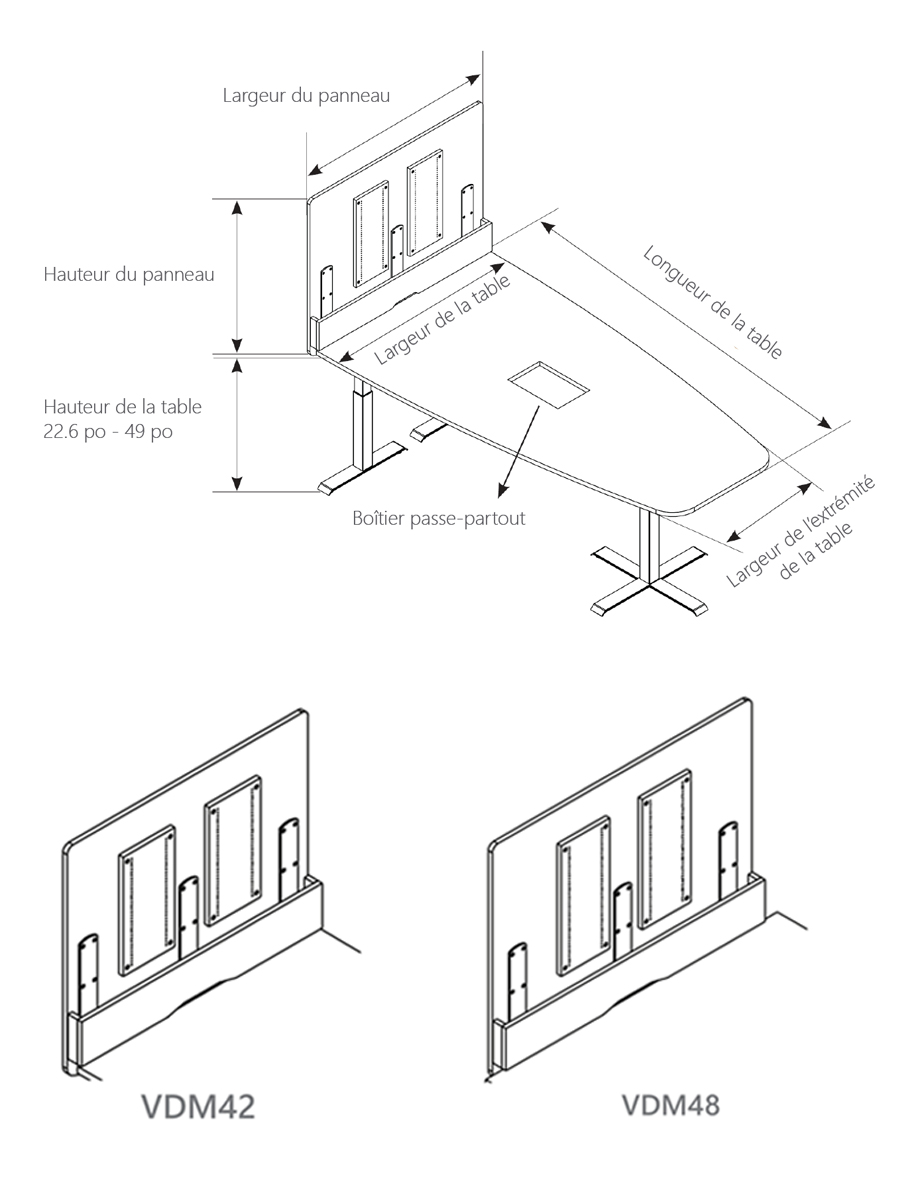 Largeur du panneau

Hauteur du panneau

Largeur de la table

Longueur de la table

Hauteur de la table
22.6 po - 49 po

Boîtier passe-partout

Largeur de l'extrémité de la table

VDM42

VDM48