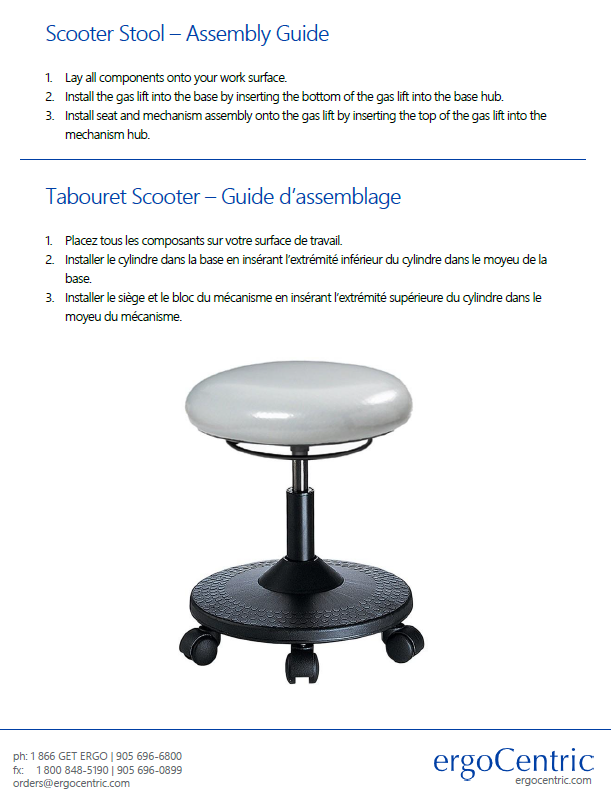 Scooter Stool – Assembly Guide

1. Lay all components onto your work surface.
2. Install the gas lift into the base by inserting the bottom of the gas lift into the base hub.
3. Install seat and mechanism assembly onto the gas lift by inserting the top of the gas lift into the mechanism hub.

Tabouret Scooter – Guide d'assemblage

1. Placez tous les composants sur votre surface de travail.
2. Installer le cylindre dans la base en insérant l'extrémité inférieur du cylindre dans le moyeu de la base.
3. Installer le siège et le bloc du mécanisme en insérant l'extrémité supérieure du cylindre dans le moyeu du mécanisme.

ph: 1 866 GET ERGO | 905 696-6800
fx: 1 800 848-5190 | 905 696-0899
orders@ergocentric.com

ergoCentric
ergocentric.com