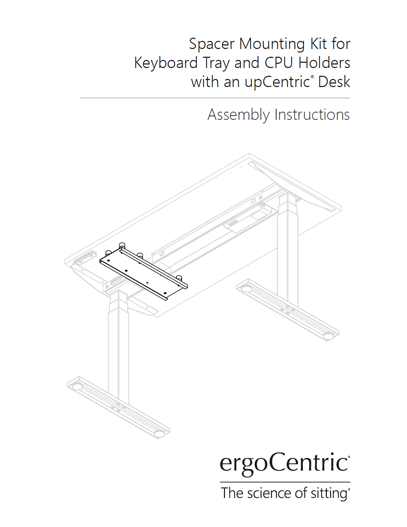 Spacer Mounting Kit for Keyboard Tray and CPU Holders with an upCentric® Desk

Assembly Instructions

ergoCentric®

The science of sitting®