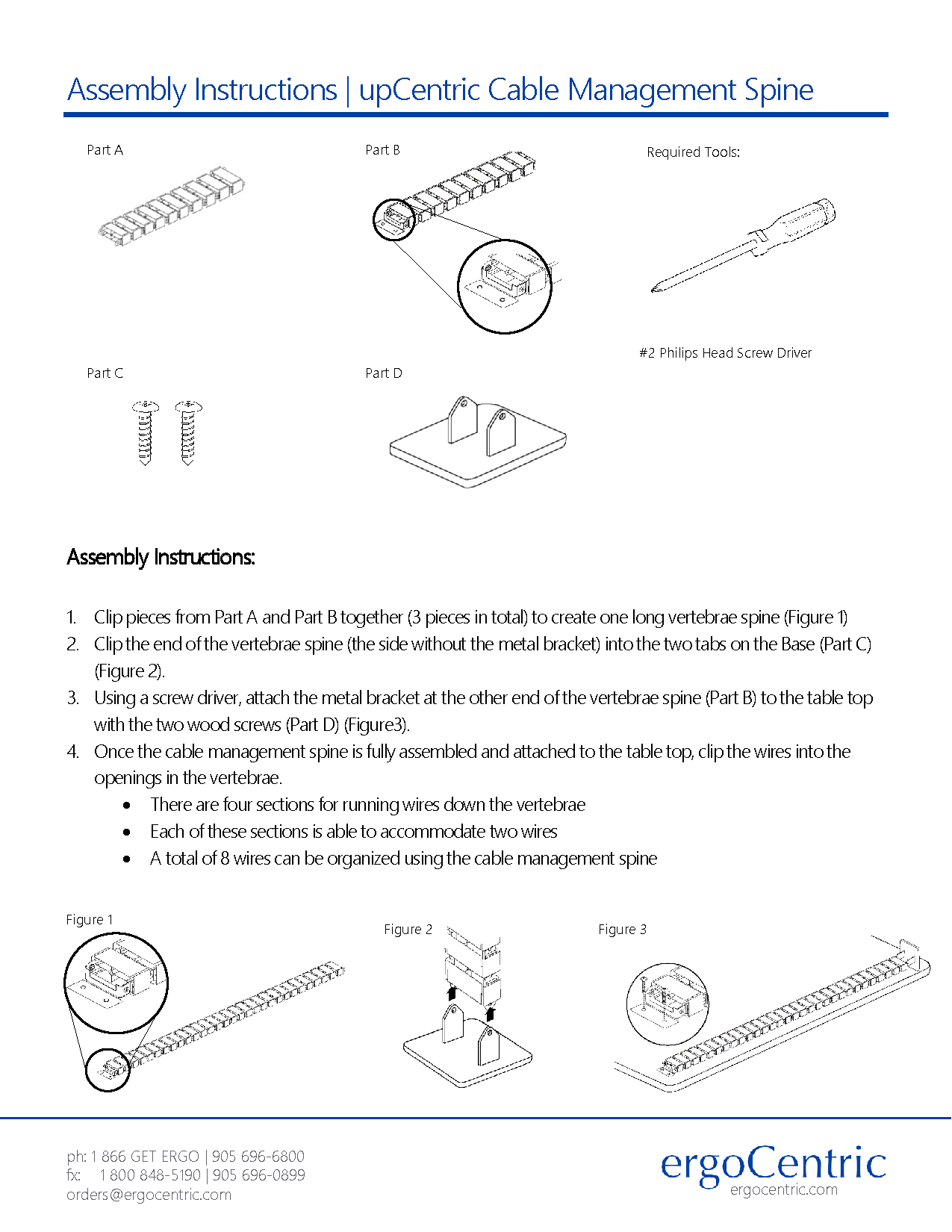 Assembly Instructions | upCentric Cable Management Spine

Part A

Part B

Required Tools:

#2 Philips Head Screw Driver

Part C

Part D

Assembly Instructions:

1. Clip pieces from Part A and Part B together (3 pieces in total) to create one long vertebrae spine (Figure 1)
2. Clip the end of the vertebrae spine (the side without the metal bracket) into the two tabs on the Base (Part C) (Figure 2).
3. Using a screw driver, attach the metal bracket at the other end of the vertebrae spine (Part B) to the table top with the two wood screws (Part D) (Figure3).
4. Once the cable management spine is fully assembled and attached to the table top, clip the wires into the openings in the vertebrae.
 • There are four sections for running wires down the vertebrae
 • Each of these sections is able to accommodate two wires
 • A total of 8 wires can be organized using the cable management spine

Figure 1

Figure 2

Figure 3

ph: 1 866 GET ERGO | 905 696-6800
fx: 1 800 848-5190 | 905 696-0899
orders@ergocentric.com

ergoCentric
ergocentric.com